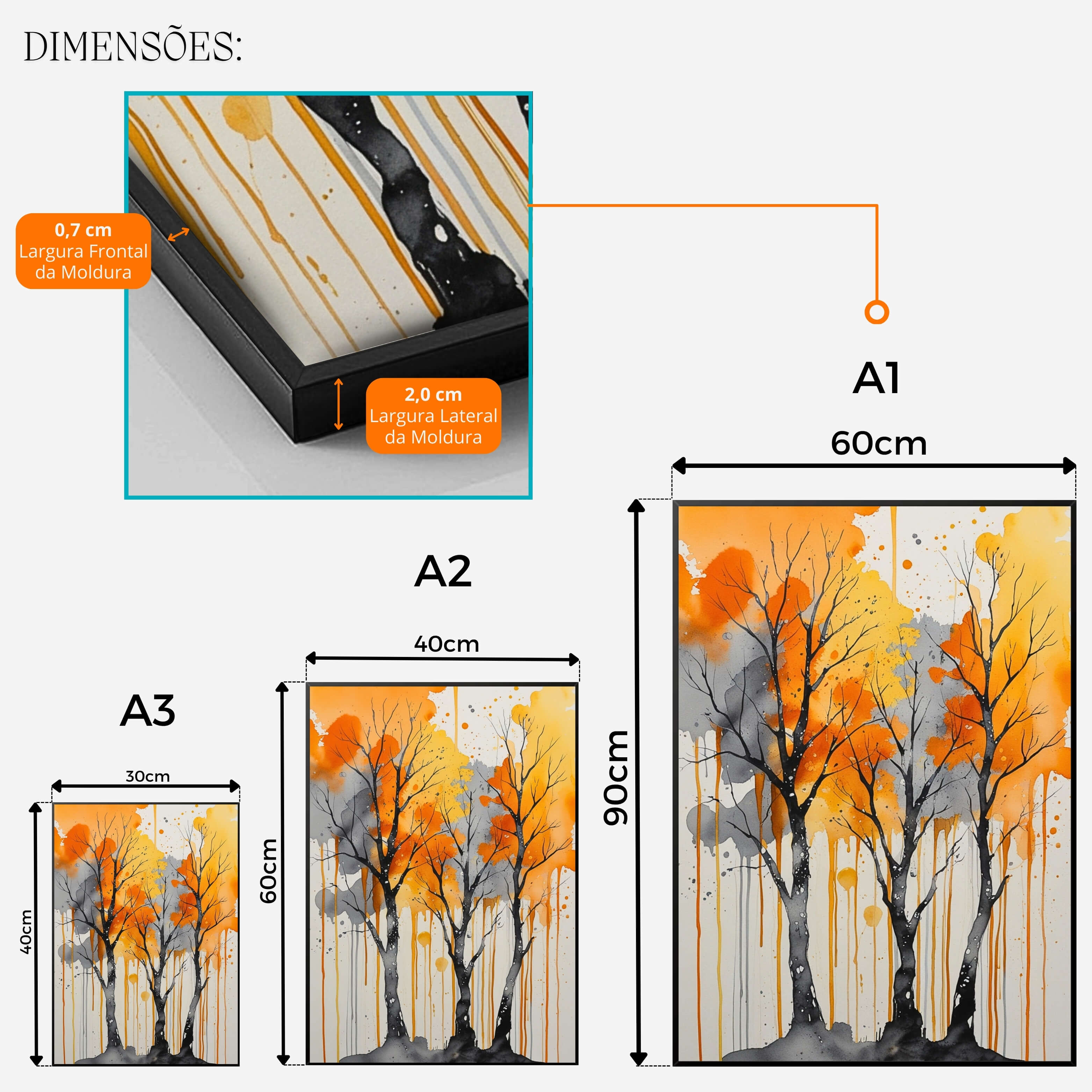 DIMENSÕES:

0,7 cm
Largura Frontal da Moldura

2,0 cm
Largura Lateral da Moldura

A1

60cm

90cm

A2

40cm

60cm

A3

30cm

40cm